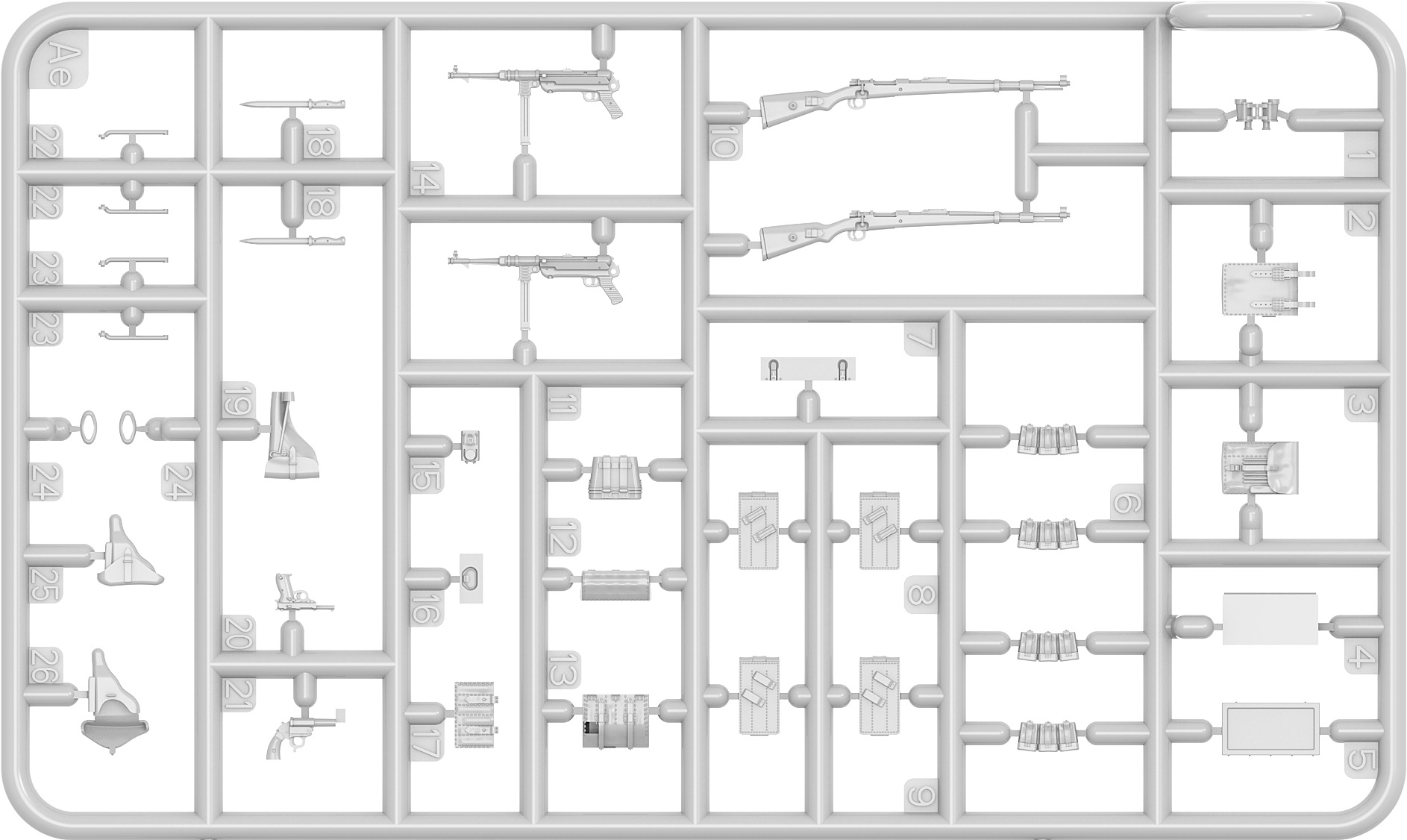 Ae
22
22
23
23
24
24
25
26
18
18
19
20
21
14
15
16
17
11
12
13
10
7
8
9
6
1
2
3
4
5